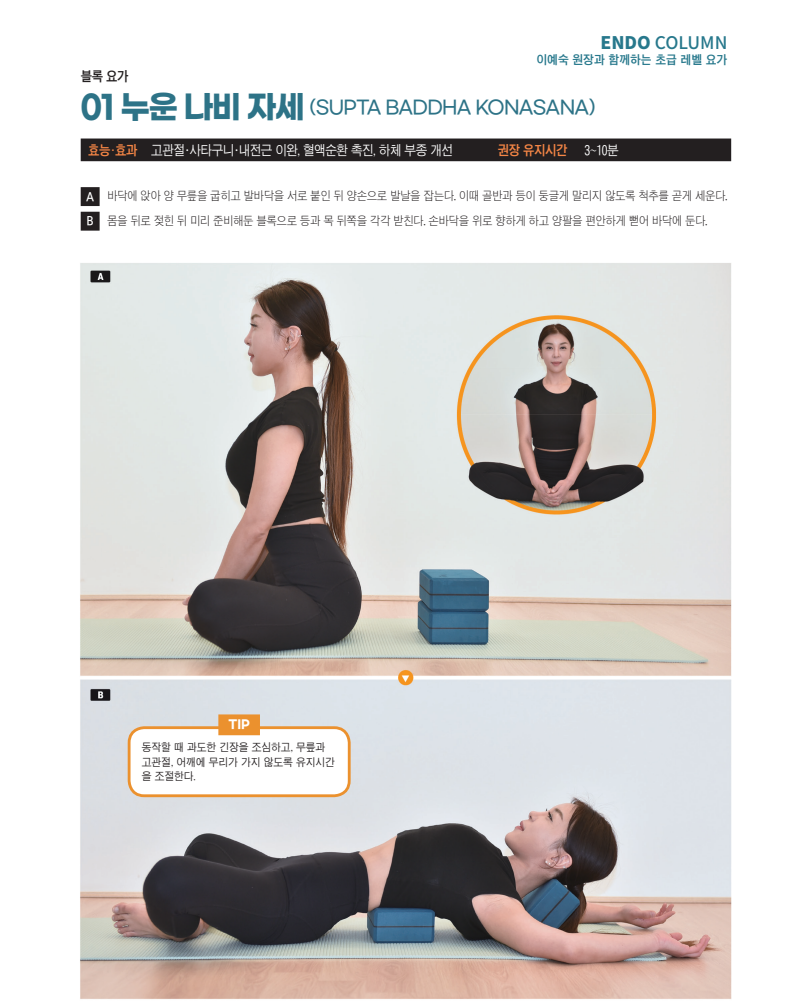 ENDO COLUMN
이예숙 원장과 함께하는 초급 레벨 요가

블록 요가
01 누운 나비 자세 (SUPTA BADDHA KONASANA)

효능·효과 고관절·사타구니·내전근 이완, 혈액순환 촉진, 하체 부종 개선 권장 유지시간 3~10분

A 바닥에 앉아 양 무릎을 굽히고 발바닥을 서로 붙인 뒤 양손으로 발날을 잡는다. 이때 골반과 등이 둥글게 말리지 않도록 척추를 곧게 세운다.
B 몸을 뒤로 젖힌 뒤 미리 준비해둔 블록으로 등과 목 뒤쪽을 각각 받친다. 손바닥을 위로 향하게 하고 양팔을 편안하게 뻗어 바닥에 둔다.

A

B

TIP
동작할 때 과도한 긴장을 조심하고, 무릎과 고관절, 어깨에 무리가 가지 않도록 유지시간을 조절한다.